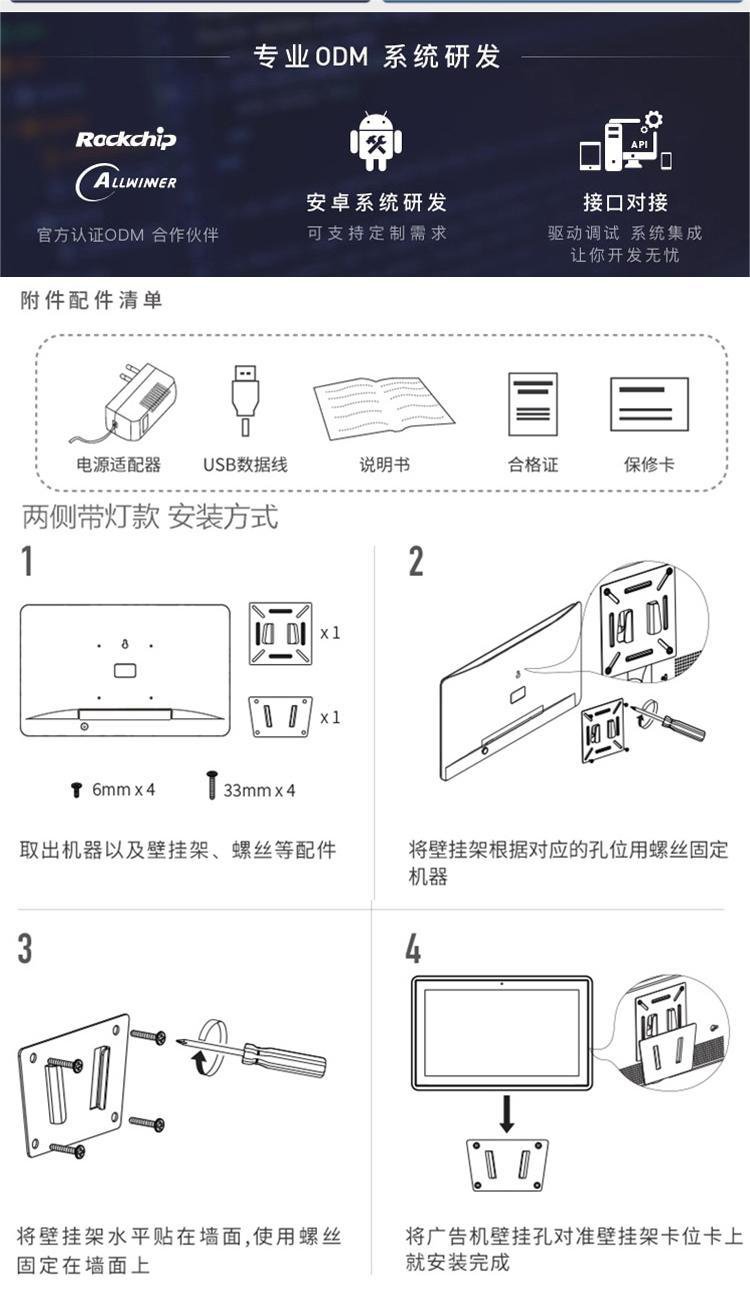 专业ODM 系统研发

Rockchip
ALLWINNER
官方认证ODM 合作伙伴

安卓系统研发
可支持定制需求

API
接口对接
驱动调试 系统集成
让你开发无忧

附件配件清单

电源适配器
USB数据线
说明书
合格证
保修卡

两侧带灯款 安装方式

1

x 1
x 1
6mm x 4
33mm x 4

取出机器以及壁挂架、螺丝等配件

2

将壁挂架根据对应的孔位用螺丝固定机器

3

将壁挂架水平贴在墙面,使用螺丝固定在墙面上

4

将广告机壁挂孔对准壁挂架卡位卡上就安装完成