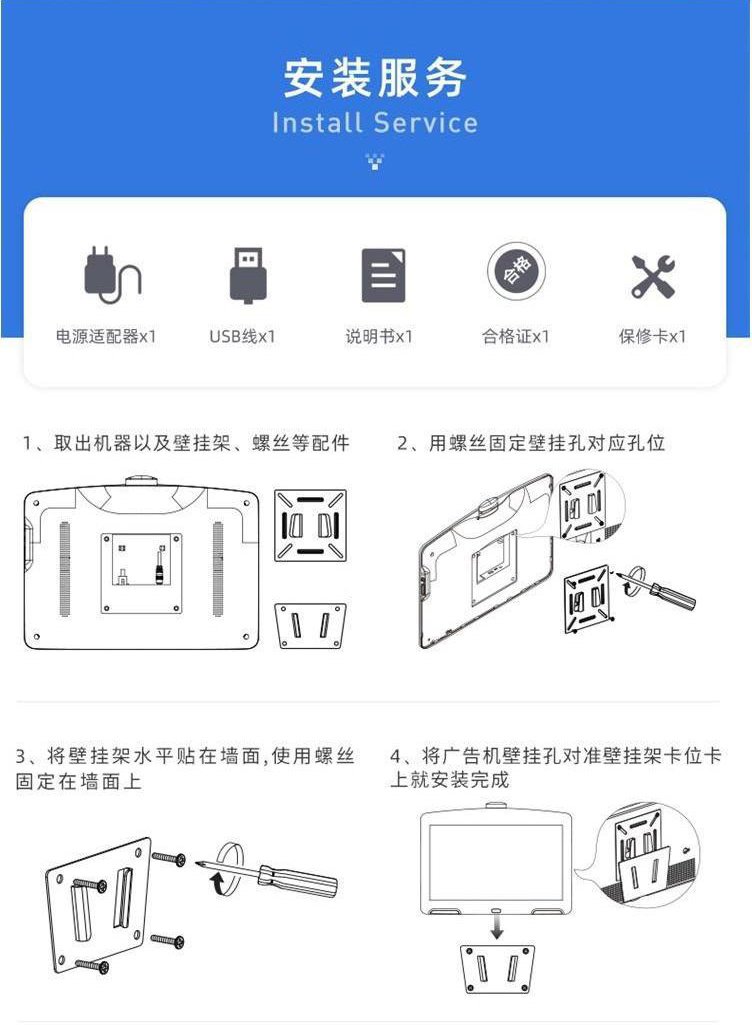 安装服务
Install Service

合格

电源适配器x1

USB线x1

说明书x1

合格证x1

保修卡x1

1、取出机器以及壁挂架、螺丝等配件

2、用螺丝固定壁挂孔对应孔位

3、将壁挂架水平贴在墙面,使用螺丝固定在墙面上

4、将广告机壁挂孔对准壁挂架卡位卡上就安装完成