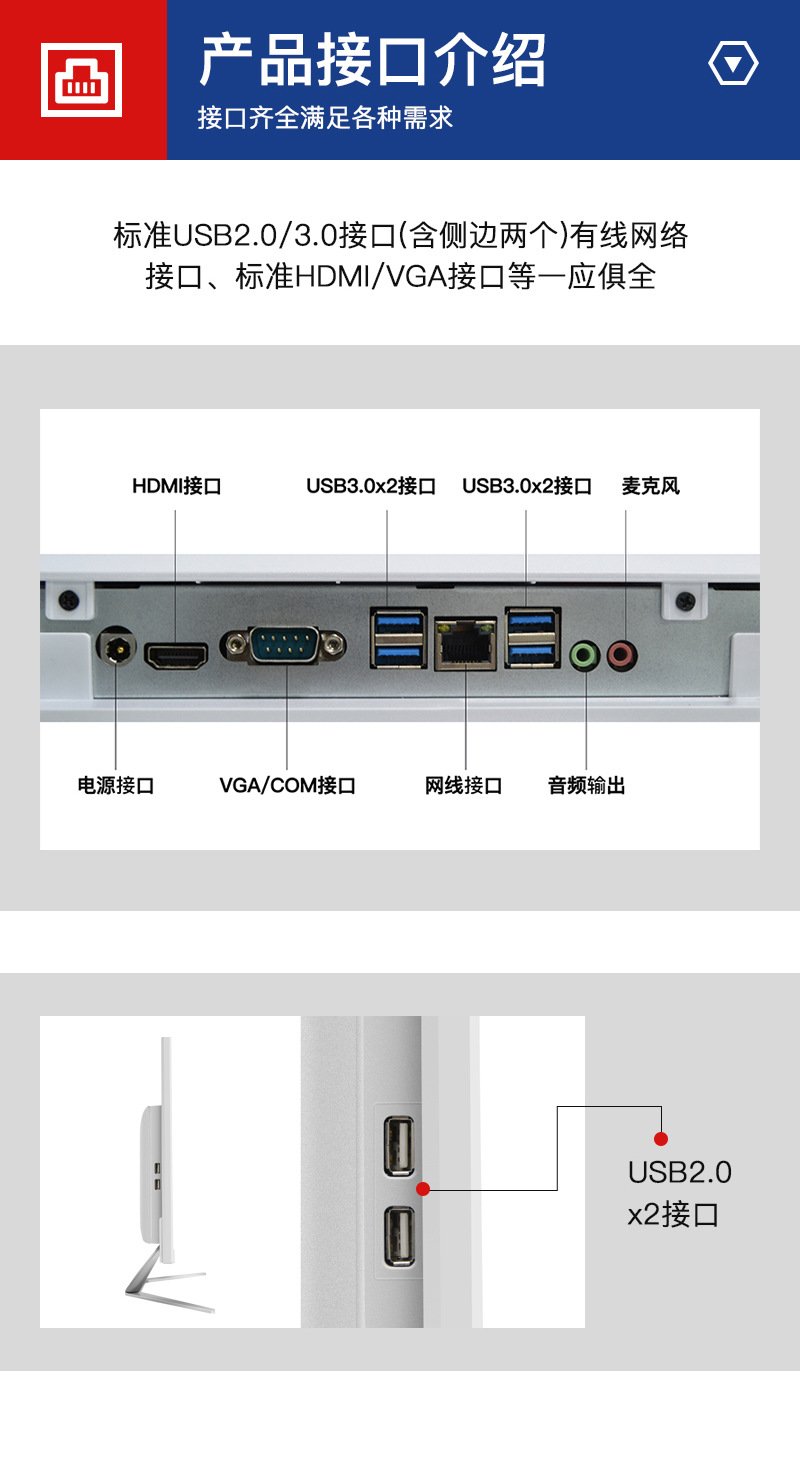 产品接口介绍

接口齐全满足各种需求

标准USB2.0/3.0接口(含侧边两个)有线网络接口、标准HDMI/VGA接口等一应俱全

HDMI接口

USB3.0x2接口

USB3.0x2接口

麦克风

电源接口

VGA/COM接口

网线接口

音频输出

USB2.0 x2接口